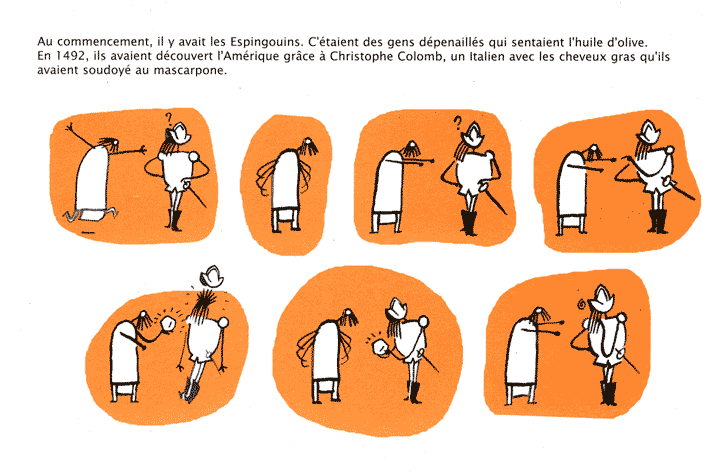 Au commencement, il y avait les Espingouins. C'étaient des gens dépenaillés qui sentaient l'huile d'olive. En 1492, ils avaient découvert l'Amérique grâce à Christophe Colomb, un Italien avec les cheveux gras qu'ils avaient soudoyé au mascarpone.

?

?