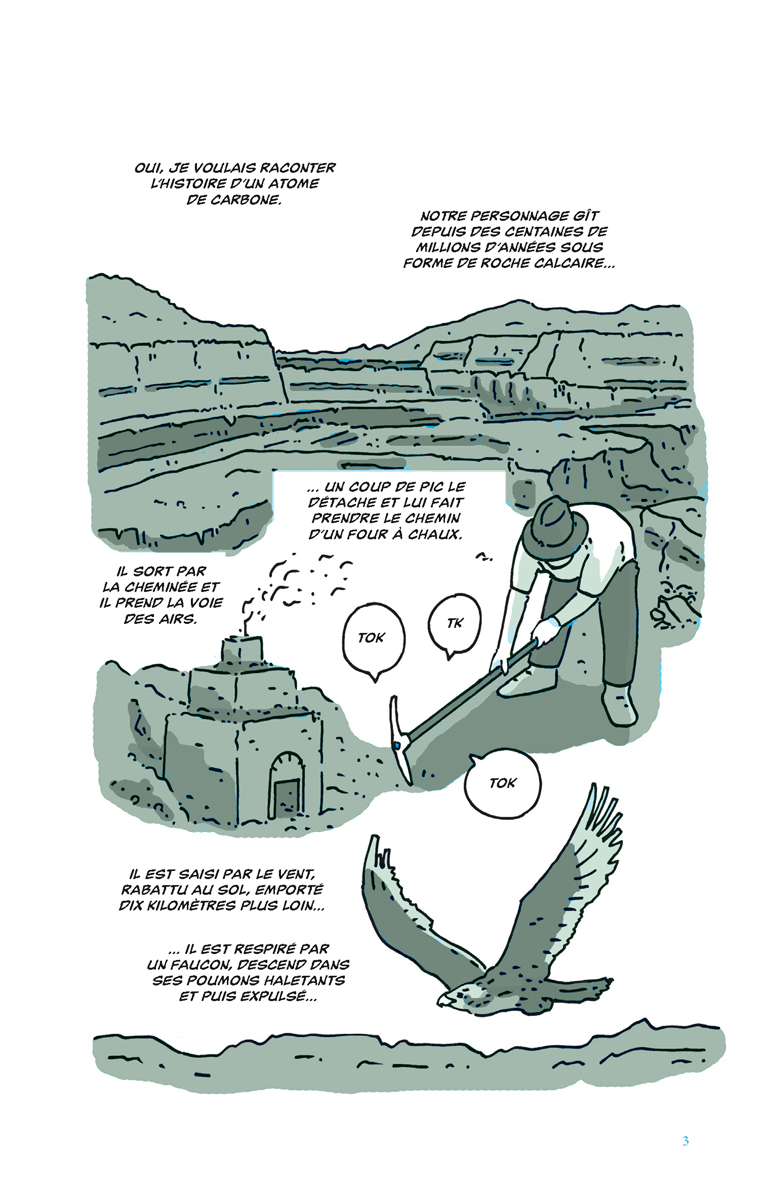 OUI, JE VOULAIS RACONTER L'HISTOIRE D'UN ATOME DE CARBONE.

NOTRE PERSONNAGE GÎT DEPUIS DES CENTAINES DE MILLIONS D'ANNÉES SOUS FORME DE ROCHE CALCAIRE...

... UN COUP DE PIC LE DÉTACHE ET LUI FAIT PRENDRE LE CHEMIN D'UN FOUR À CHAUX.

IL SORT PAR LA CHEMINÉE ET IL PREND LA VOIE DES AIRS.

TOK

TK

TOK

IL EST SAISI PAR LE VENT, RABATTU AU SOL, EMPORTÉ DIX KILOMÈTRES PLUS LOIN...

... IL EST RESPIRÉ PAR UN FAUCON, DESCEND DANS SES POUMONS HALETANTS ET PUIS EXPULSÉ...

3