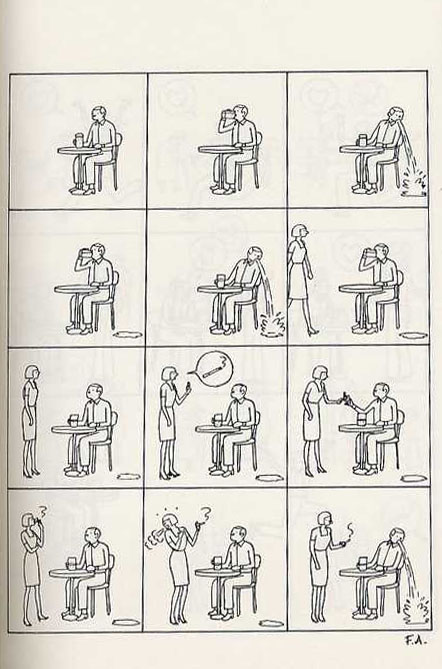 F.A.