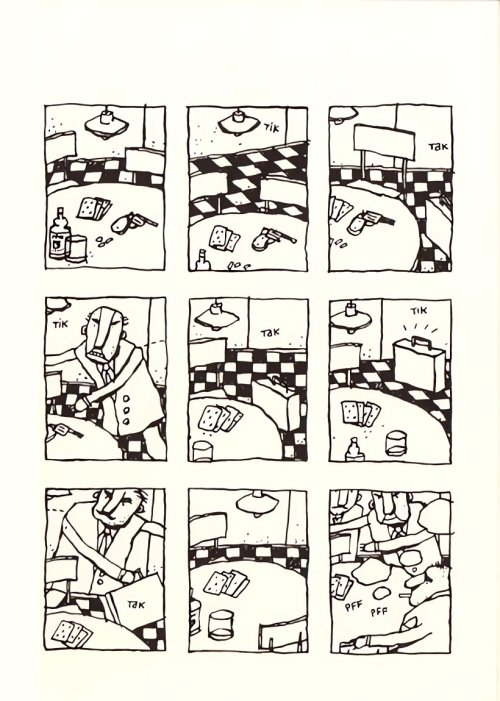 TIK

TAK

TIK

TAK

TIK

TAK

PFF
PFF