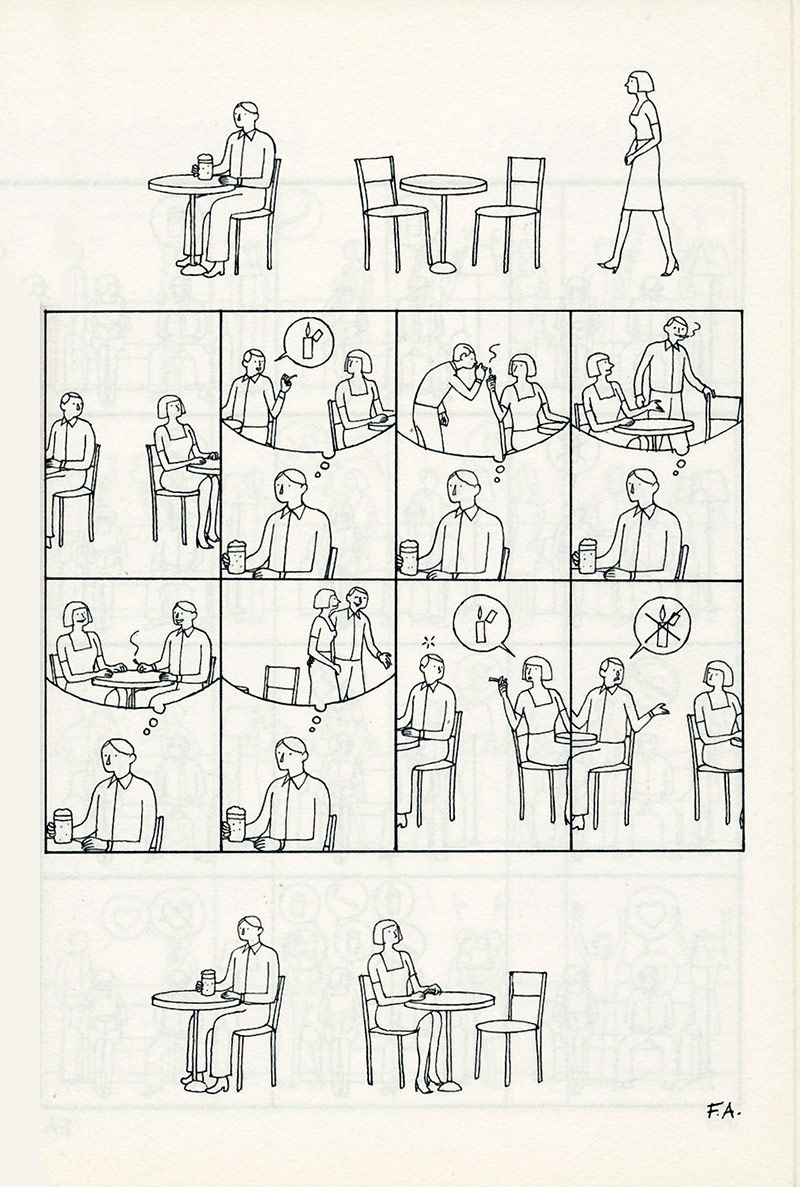 F.A.