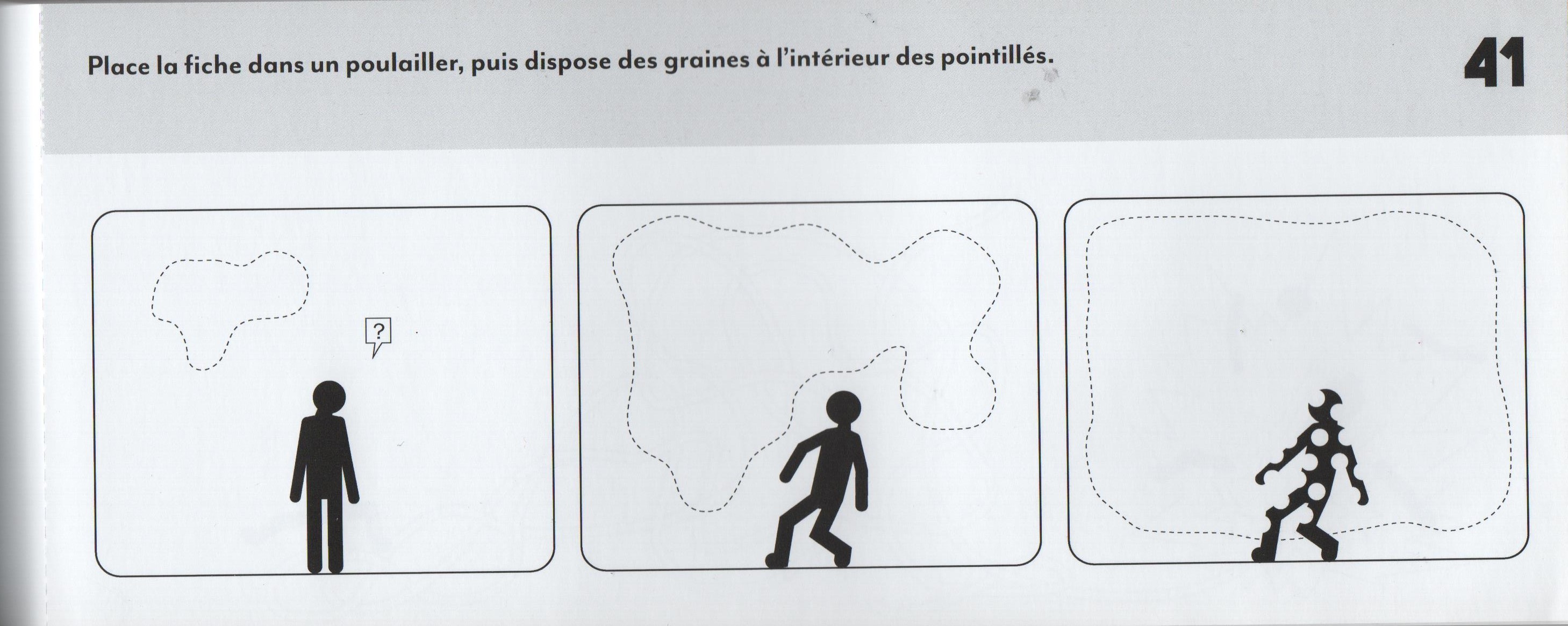 Place la fiche dans un poulailler, puis dispose des graines à l'intérieur des pointillés.

41

?