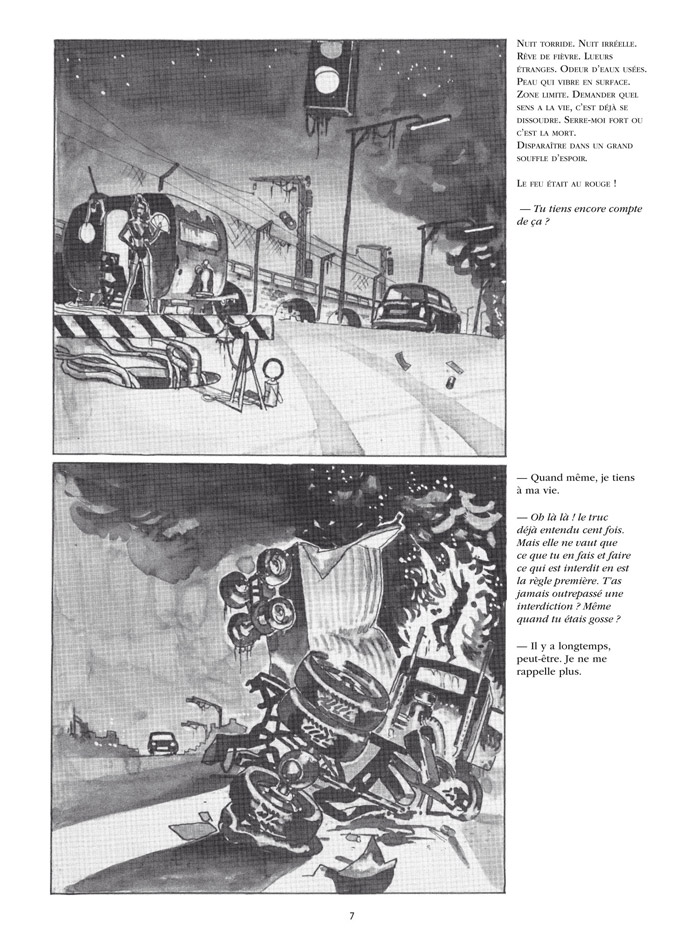 Nuit torride. Nuit irréelle. Rêve de fièvre. Lueurs étranges. Odeur d'eaux usées. Peau qui vibre en surface. Zone limite. Demander quel sens a la vie, c'est déjà se dissoudre. Serre-moi fort ou c'est la mort. Disparaître dans un grand souffle d'espoir.

Le feu était au rouge !

— Tu tiens encore compte de ça ?

— Quand même, je tiens à ma vie.

— Oh là là ! le truc déjà entendu cent fois. Mais elle ne vaut que ce que tu en fais et faire ce qui est interdit en est la règle première. T'as jamais outrepassé une interdiction ? Même quand tu étais gosse ?

— Il y a longtemps, peut-être. Je ne me rappelle plus.

7