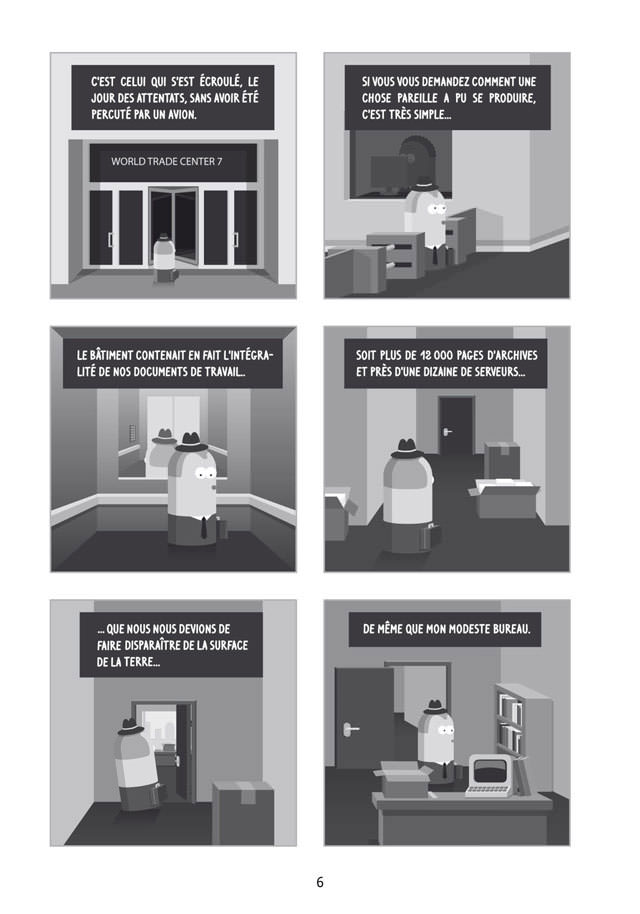 C'EST CELUI QUI S'EST ÉCROULÉ, LE JOUR DES ATTENTATS, SANS AVOIR ÉTÉ PERCUTÉ PAR UN AVION.

WORLD TRADE CENTER 7

SI VOUS VOUS DEMANDEZ COMMENT UNE CHOSE PAREILLE A PU SE PRODUIRE, C'EST TRÈS SIMPLE...

LE BÂTIMENT CONTENAIT EN FAIT L'INTÉGRALITÉ DE NOS DOCUMENTS DE TRAVAIL...

SOIT PLUS DE 12 000 PAGES D'ARCHIVES ET PRÈS D'UNE DIZAINE DE SERVEURS...

... QUE NOUS NOUS DEVIONS DE FAIRE DISPARAÎTRE DE LA SURFACE DE LA TERRE...

DE MÊME QUE MON MODESTE BUREAU.

6